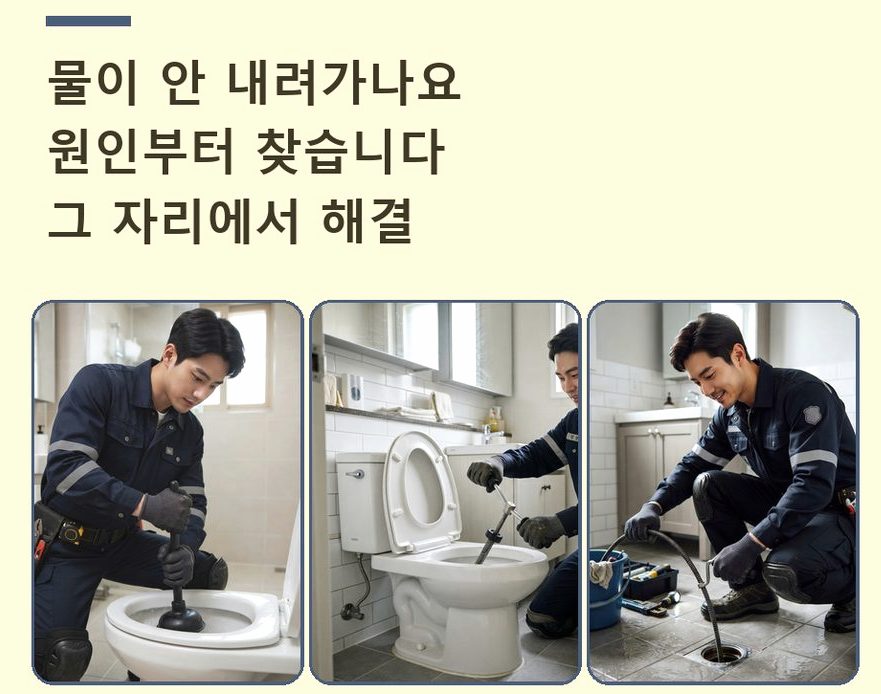 물이 안 내려가나요
원인부터 찾습니다
그 자리에서 해결